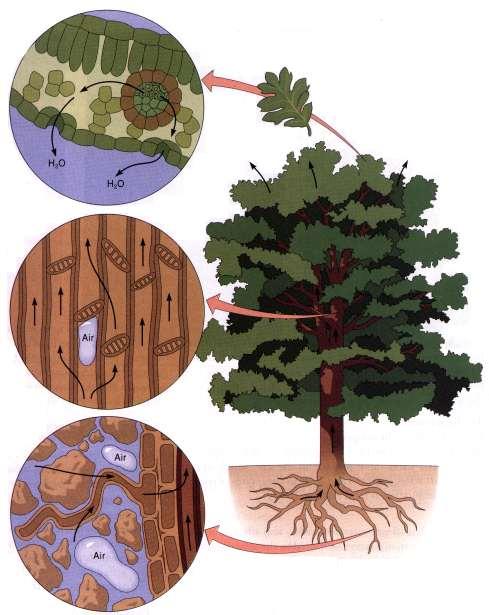 $H_2O$

$H_2O$

Air

Air

Air