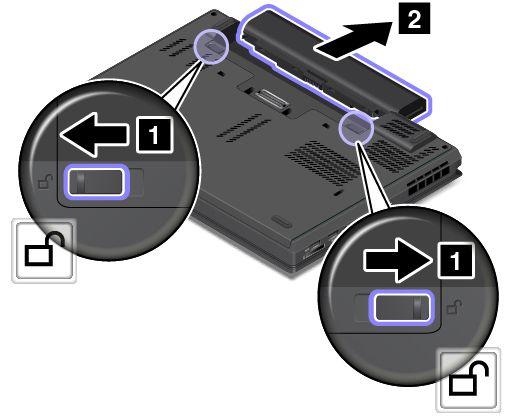 2
1
1