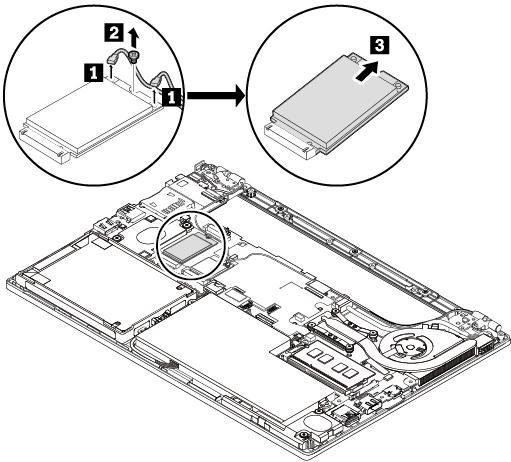 2
1
1
3