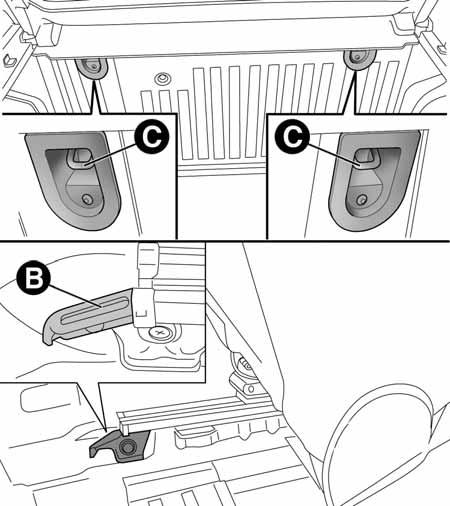 C
C
B