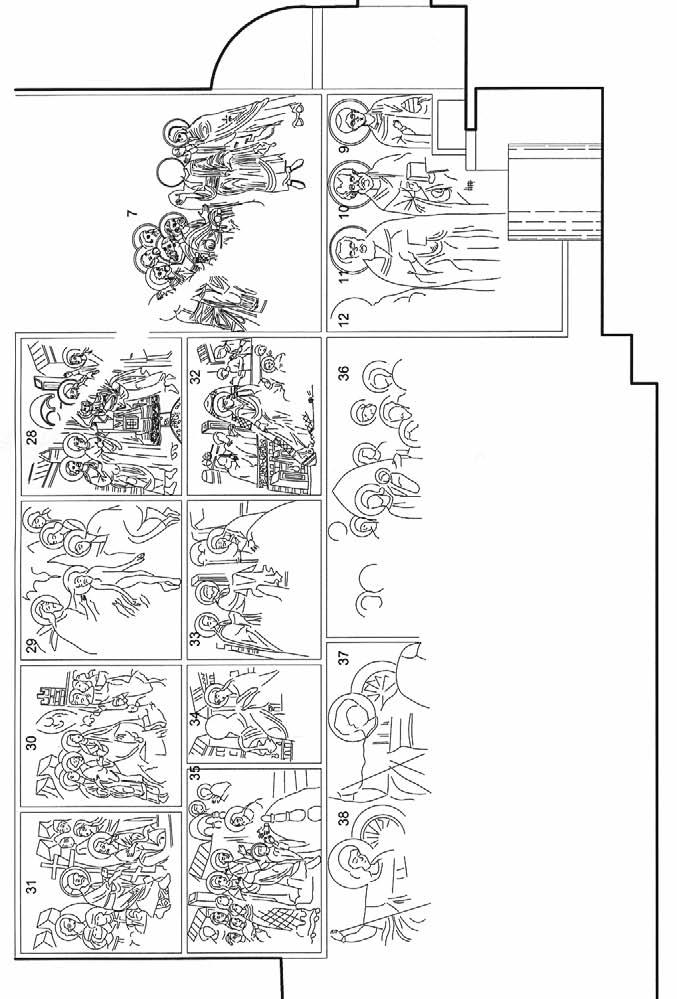 7
9
10
11
12
28
32
36
29
33
30
34
37
35
31
38