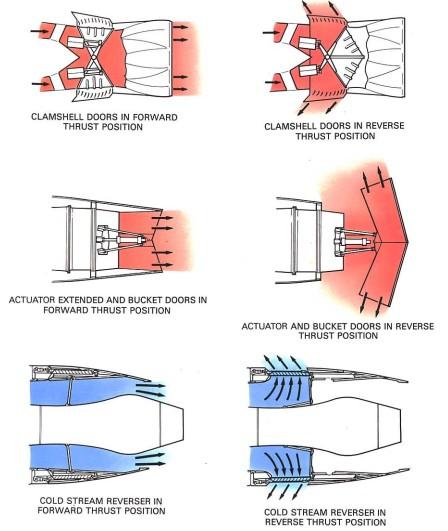 CLAMSHELL DOORS IN FORWARD THRUST POSITION

CLAMSHELL DOORS IN REVERSE THRUST POSITION

ACTUATOR EXTENDED AND BUCKET DOORS IN FORWARD THRUST POSITION

ACTUATOR AND BUCKET DOORS IN REVERSE THRUST POSITION

COLD STREAM REVERSER IN FORWARD THRUST POSITION

COLD STREAM REVERSER IN REVERSE THRUST POSITION