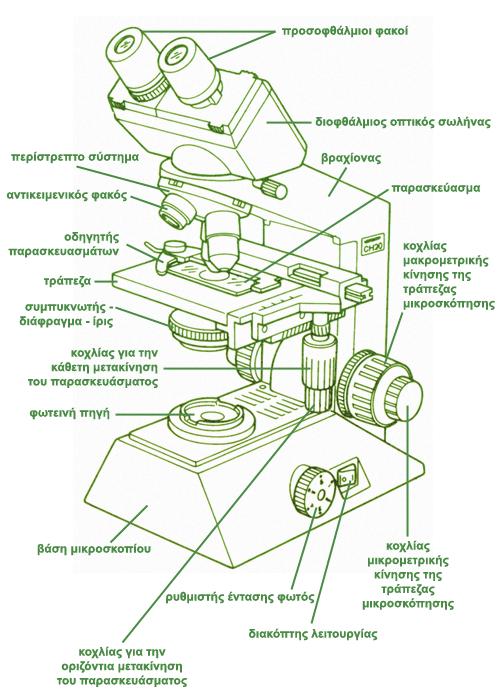 προσοφθάλμιοι φακοί

διοφθάλμιος οπτικός σωλήνας

περίστρεπτο σύστημα

βραχίονας

αντικειμενικός φακός

παρασκεύασμα

οδηγητής παρασκευασμάτων

CH20

κοχλίας μακρομετρικής κίνησης της τράπεζας μικροσκόπησης

τράπεζα

συμπυκνωτής - διάφραγμα - ίρις

κοχλίας για την κάθετη μετακίνηση του παρασκευάσματος

φωτεινή πηγή

βάση μικροσκοπίου

κοχλίας μικρομετρικής κίνησης της τράπεζας μικροσκόπησης

ρυθμιστής έντασης φωτός

διακόπτης λειτουργίας

κοχλίας για την οριζόντια μετακίνηση του παρασκευάσματος