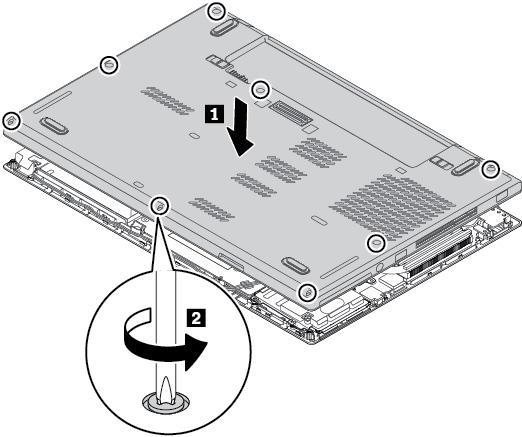 1

2