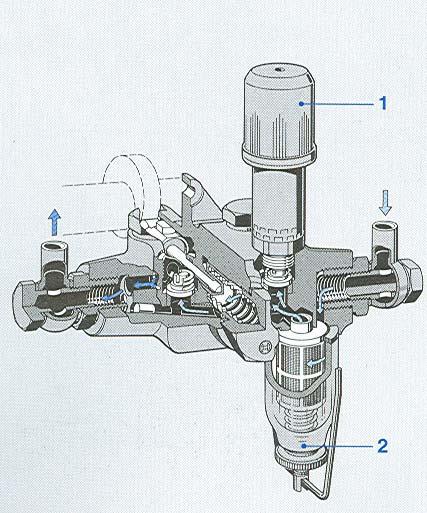 1

2