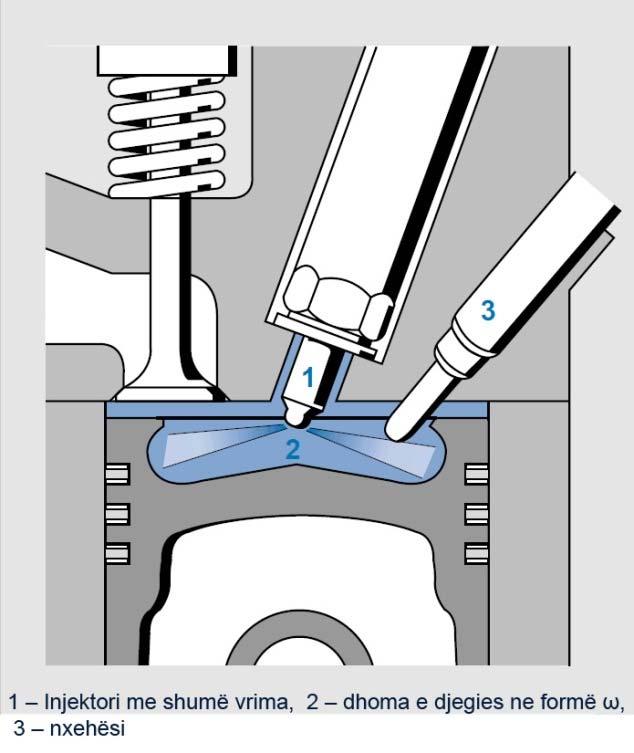 3

1

2

1 – Injektori me shumë vrima, 2 – dhoma e djegies ne formë ω, 3 – nxehësi