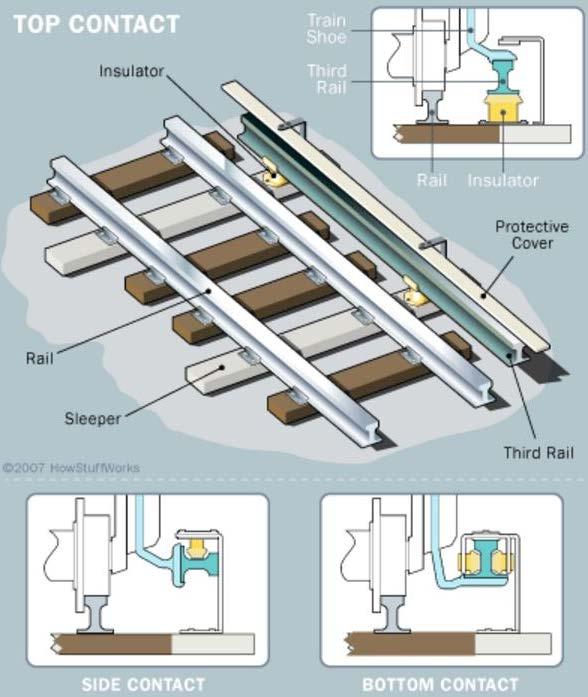 TOP CONTACT

Train Shoe

Third Rail

Rail

Insulator

Insulator

Protective Cover

Rail

Sleeper

Third Rail

©2007 HowStuffWorks

SIDE CONTACT

BOTTOM CONTACT