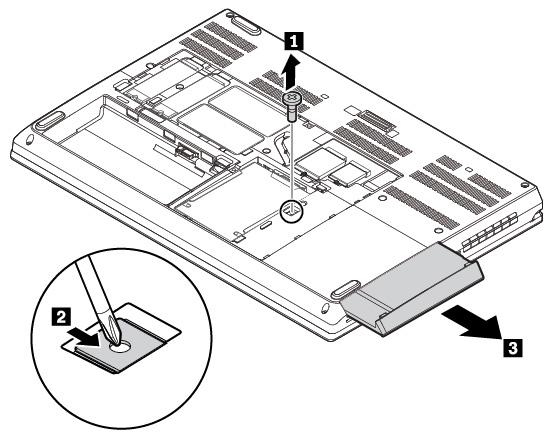 1
2
3