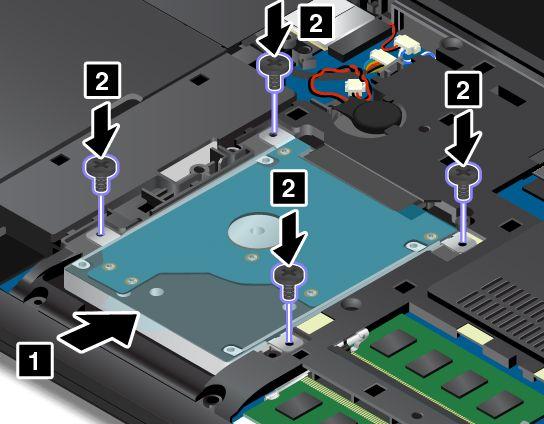 2
2
2
2
1