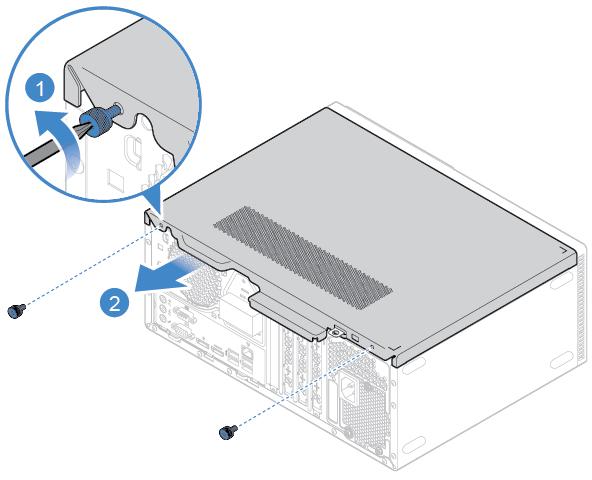 1

2