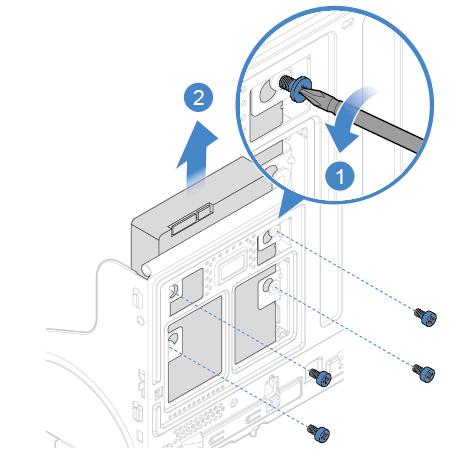 2

1