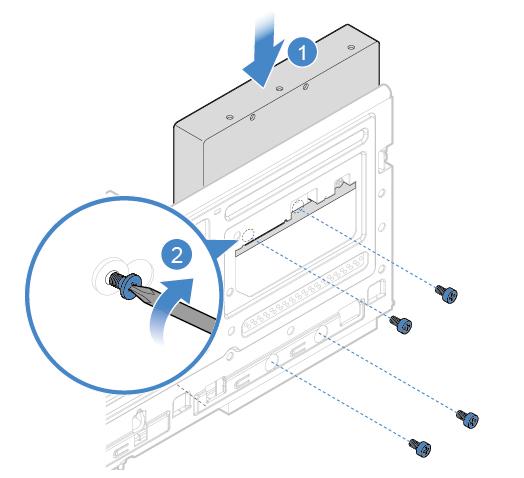 1
2