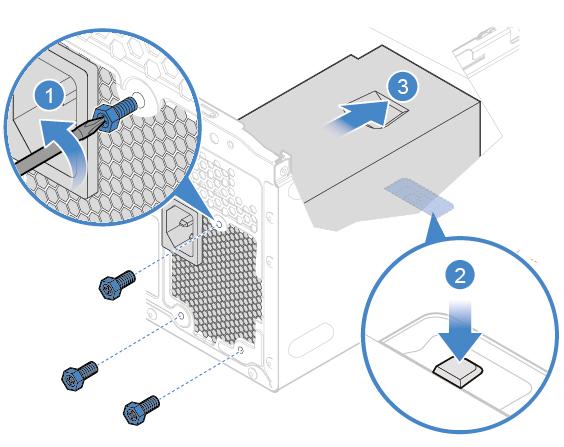 1
3
2