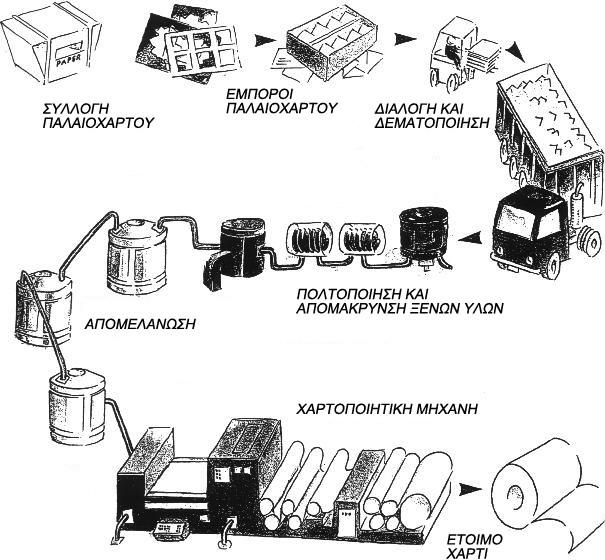 PAPER

ΣΥΛΛΟΓΗ ΠΑΛΑΙΟΧΑΡΤΟΥ

ΕΜΠΟΡΟΙ ΠΑΛΑΙΟΧΑΡΤΟΥ

ΔΙΑΛΟΓΗ ΚΑΙ ΔΕΜΑΤΟΠΟΙΗΣΗ

ΠΟΛΤΟΠΟΙΗΣΗ ΚΑΙ ΑΠΟΜΑΚΡΥΝΣΗ ΞΕΝΩΝ ΥΛΩΝ

ΑΠΟΜΕΛΑΝΩΣΗ

ΧΑΡΤΟΠΟΙΗΤΙΚΗ ΜΗΧΑΝΗ

ΕΤΟΙΜΟ ΧΑΡΤΙ