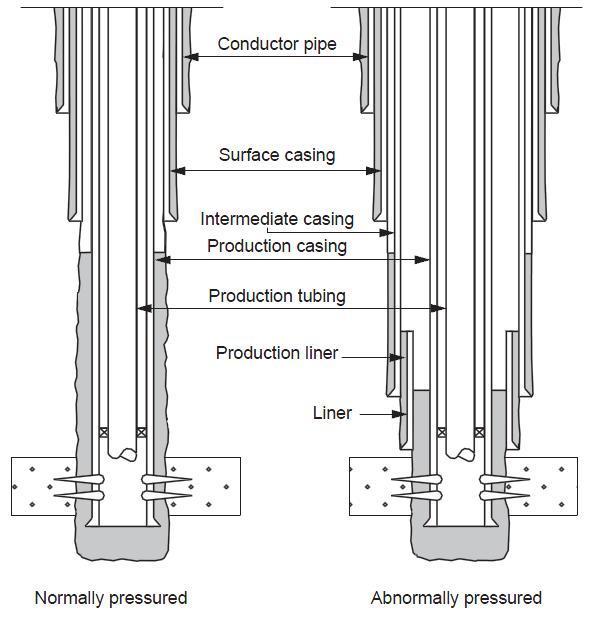 Conductor pipe

Surface casing

Intermediate casing

Production casing

Production tubing

Production liner

Liner

Normally pressured

Abnormally pressured