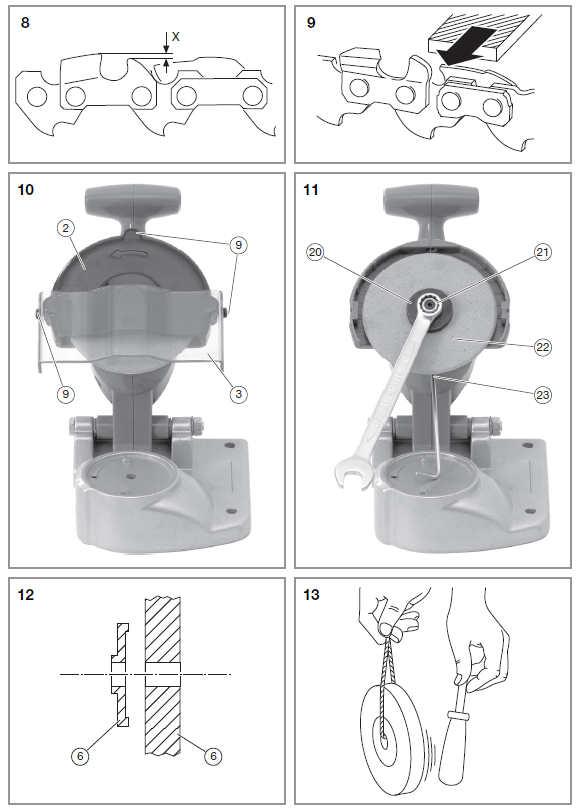 8

X

9

10

2

9

9

3

11

20

21

22

23

12

6

6

13