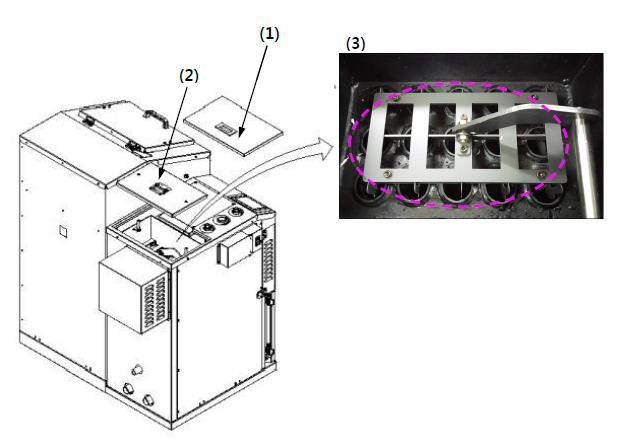 (1)

(2)

(3)