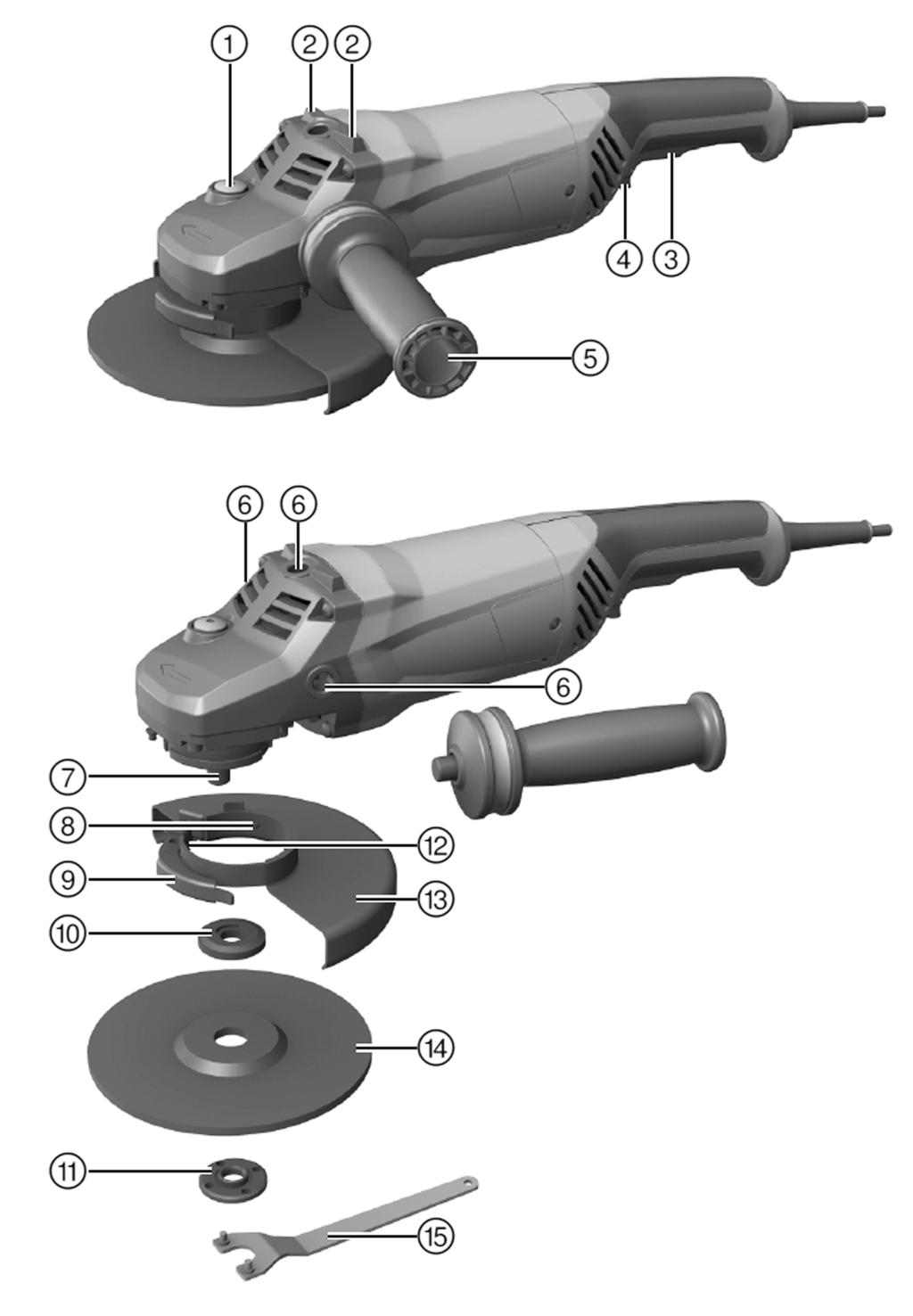 1
2
2
4
3
5
6
6
6
7
8
12
9
13
10
14
11
15