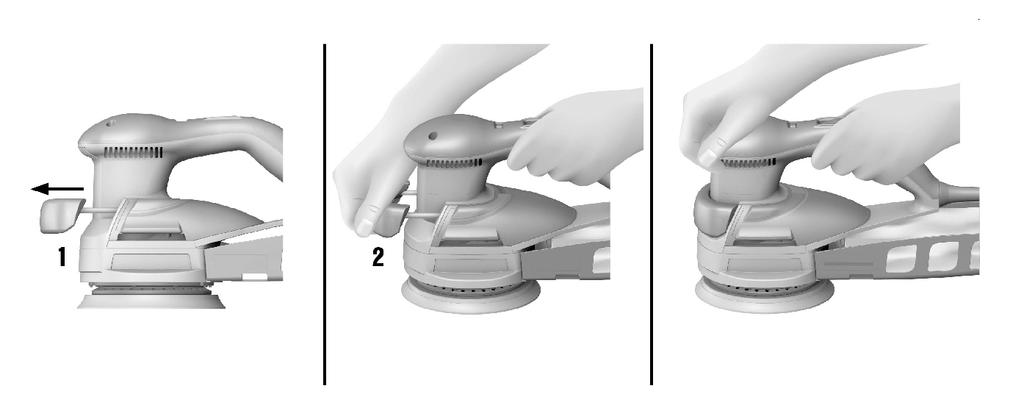 1

2