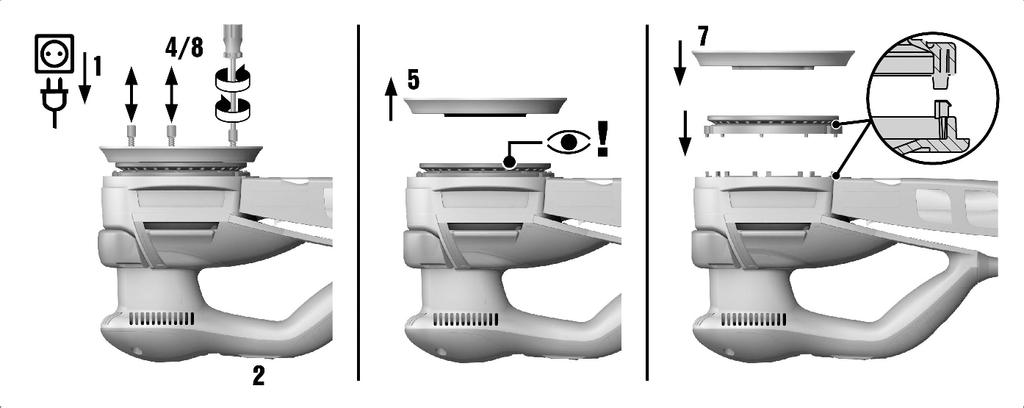 1

4/8

2

5

!

7