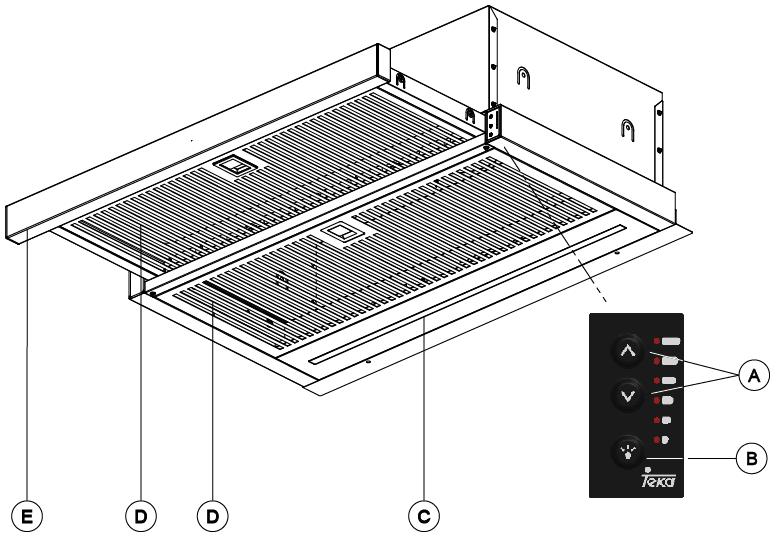 A
B
Teka
E
D
D
C