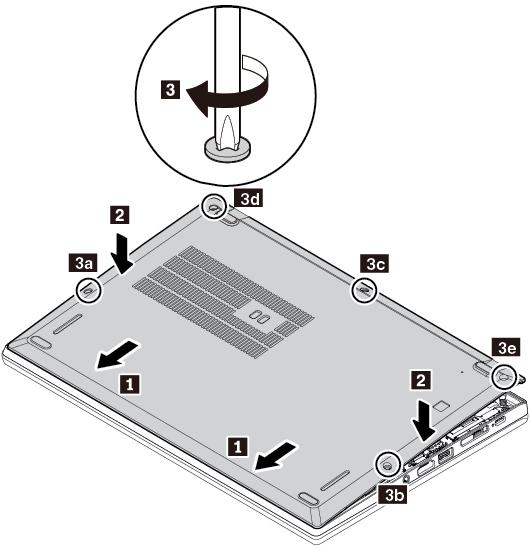 3
3d
2
3a
3c
3e
1
2
1
3b