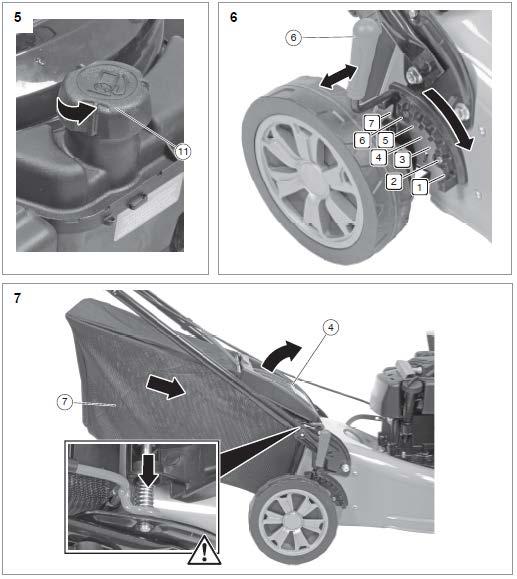 5

11

6

6

7
6
5
4
3
2
1

7

4

7