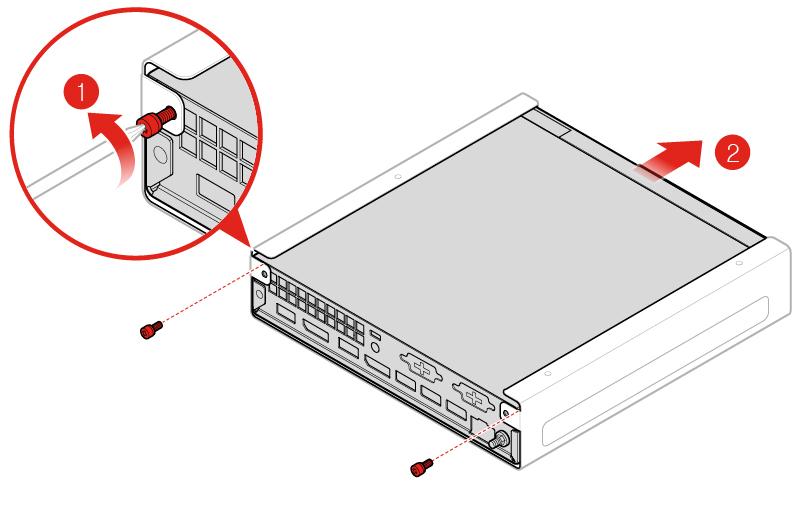 1

2