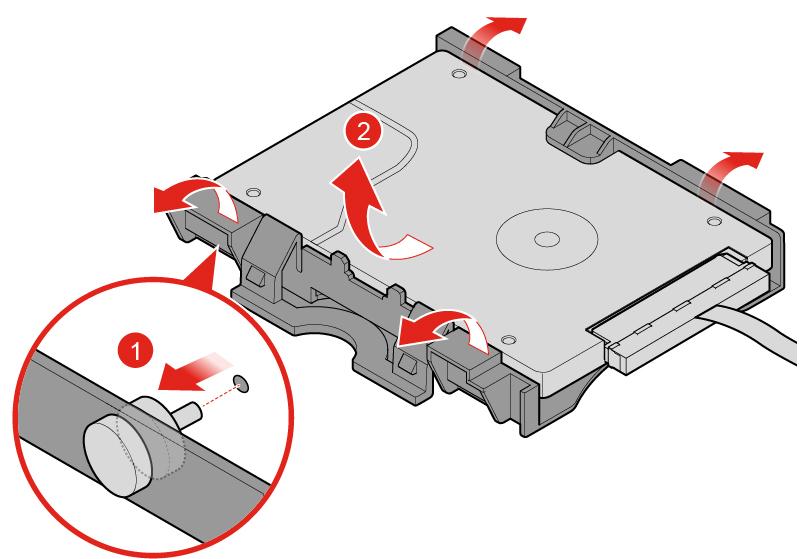 2

1