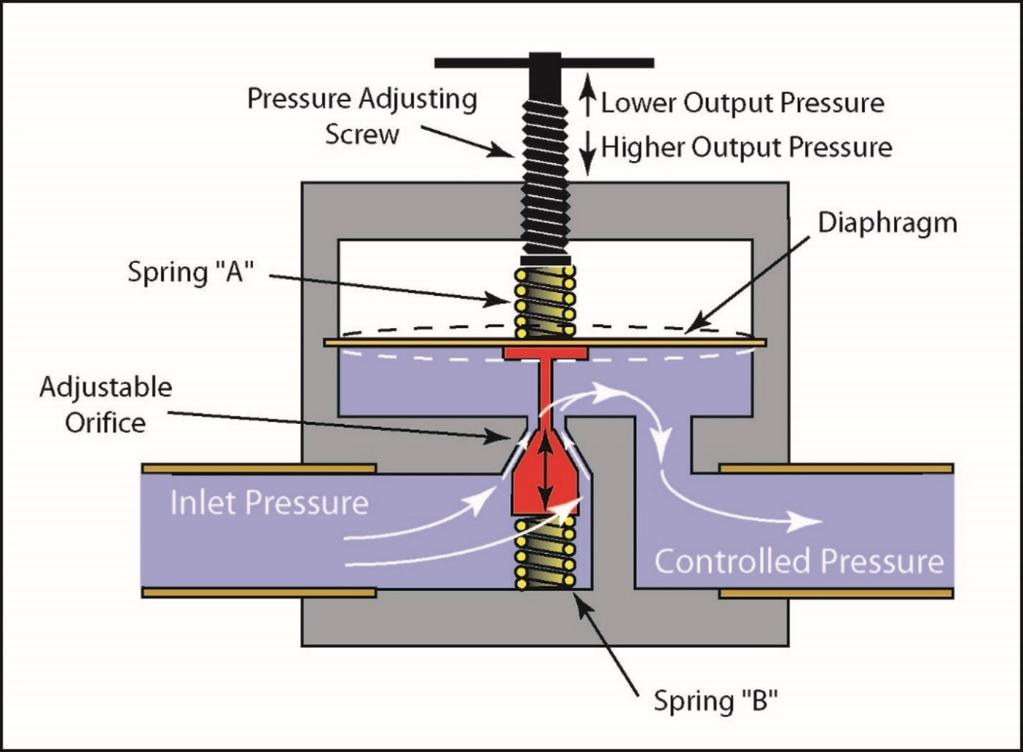 Pressure Adjusting Screw

Lower Output Pressure

Higher Output Pressure

Diaphragm

Spring "A"

Adjustable Orifice

Inlet Pressure

Controlled Pressure

Spring "B"